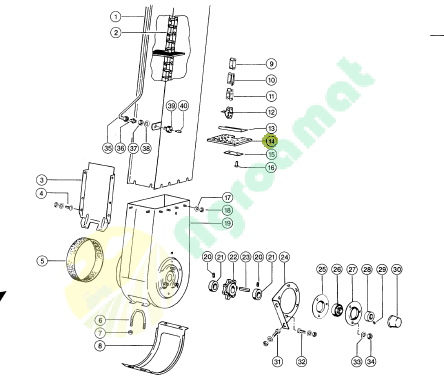 1
2
9
10
11
12
13
14
15
16
39
40
35
36
37
38
3
4
17
18
19
5
20
21
22
23
20
21
24
25
26
27
28
29
30
6
7
8
31
32
33
34
agroamat